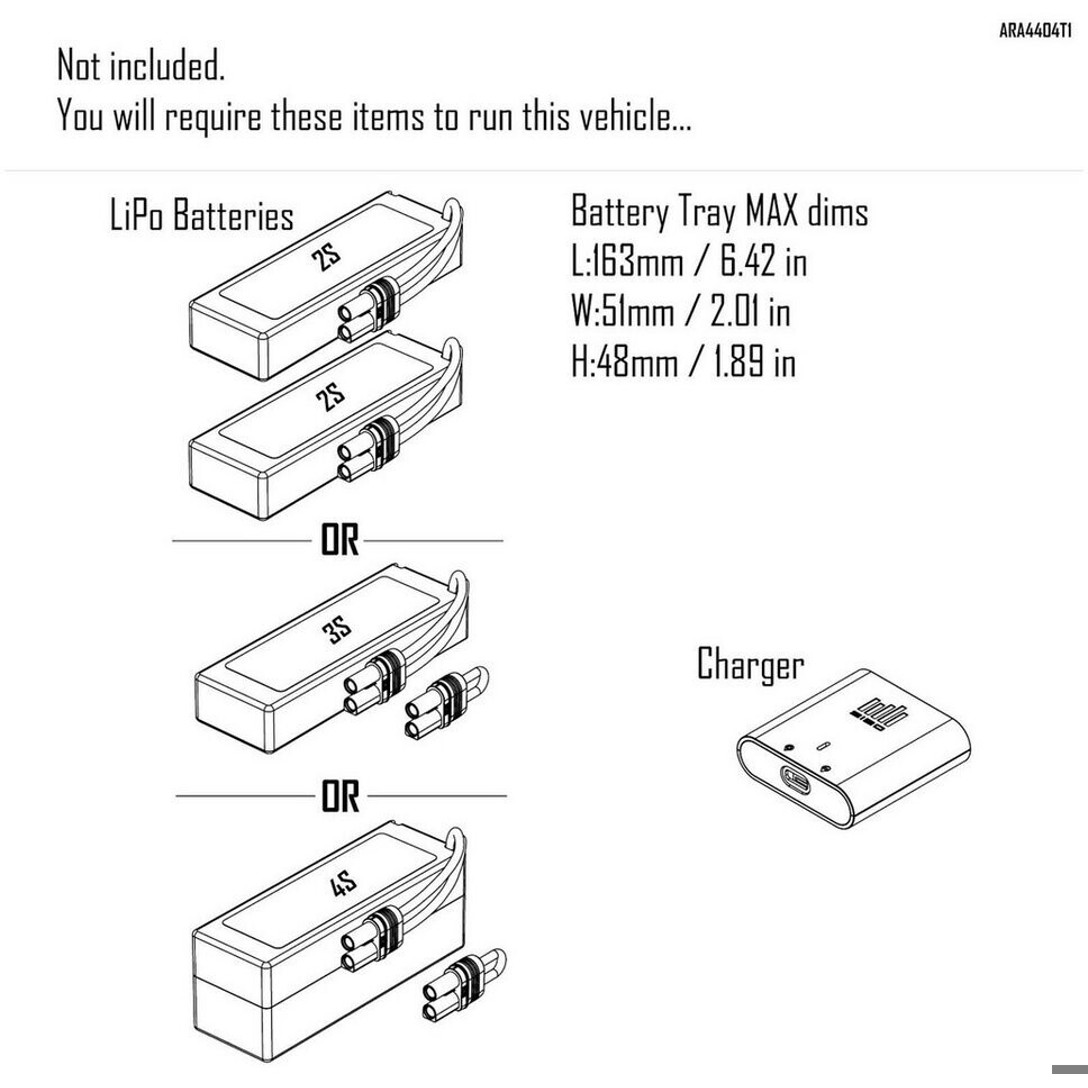 ARA4404T1

Not included.
You will require these items to run this vehicle...

LiPo Batteries

2S

2S

OR

3S

OR

4S

Battery Tray MAX dims
L:163mm / 6.42 in
W:51mm / 2.01 in
H:48mm / 1.89 in

Charger